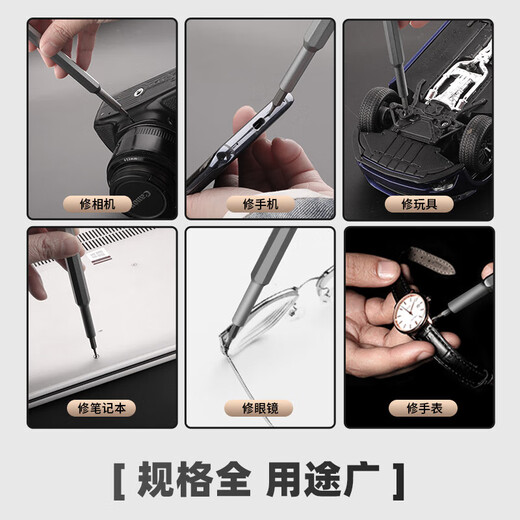 Canon

修相机

修手机

修玩具

修笔记本

修眼镜

修手表

[ 规格全 用途广 ]