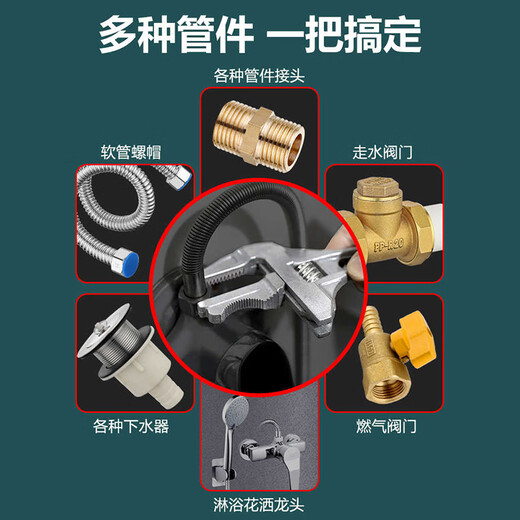 多种管件 一把搞定

各种管件接头

软管螺帽

走水阀门

PP-R20

各种下水器

燃气阀门

淋浴花洒龙头