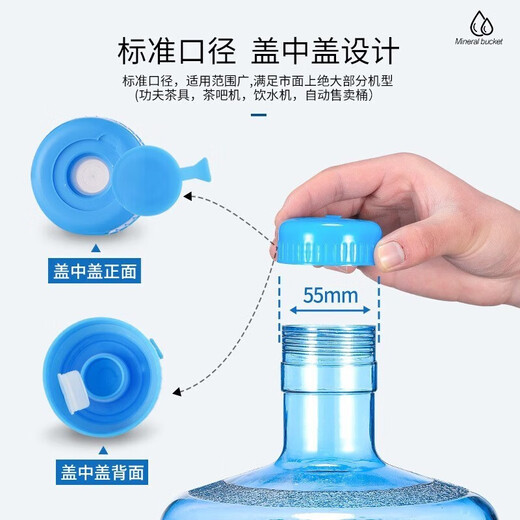 Mineral bucket

标准口径 盖中盖设计

标准口径，适用范围广,满足市面上绝大部分机型
(功夫茶具，茶吧机，饮水机，自动售卖桶)

盖中盖正面

55mm

盖中盖背面