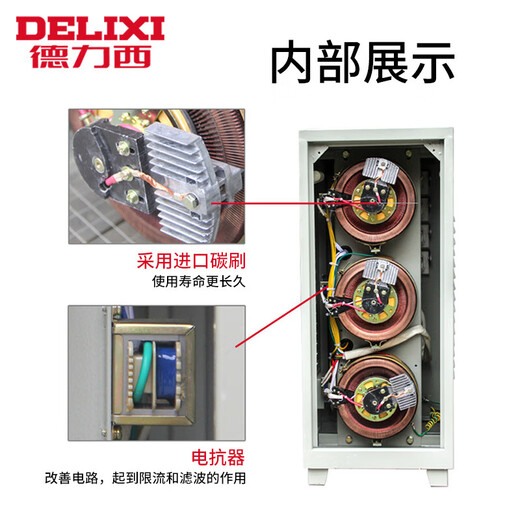 DELIXI
德力西

内部展示

采用进口碳刷
使用寿命更长久

电抗器
改善电路，起到限流和滤波的作用