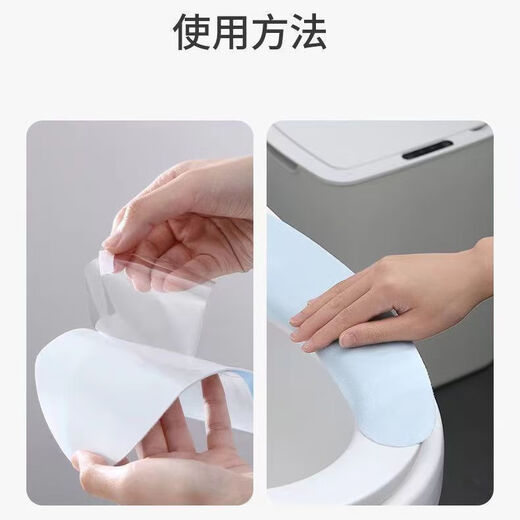 使用方法