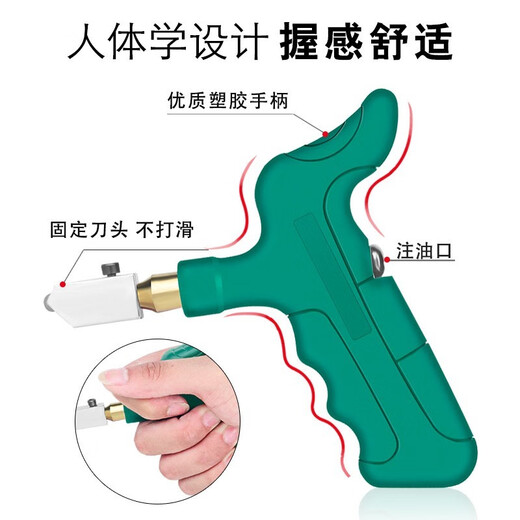 人体学设计 握感舒适

优质塑胶手柄

固定刀头 不打滑

注油口