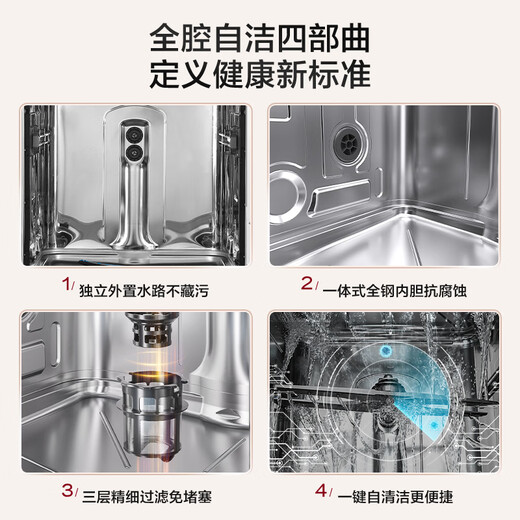 全腔自洁四部曲
定义健康新标准

1/ 独立外置水路不藏污

2/ 一体式全钢内胆抗腐蚀

3/ 三层精细过滤免堵塞

4/ 一键自清洁更便捷