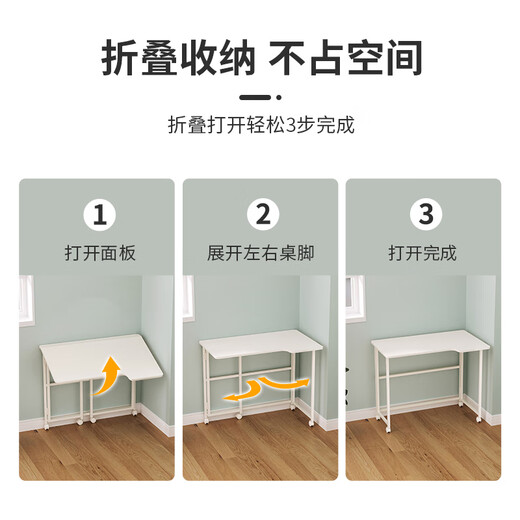 折叠收纳 不占空间

折叠打开轻松3步完成

1
打开面板

2
展开左右桌脚

3
打开完成