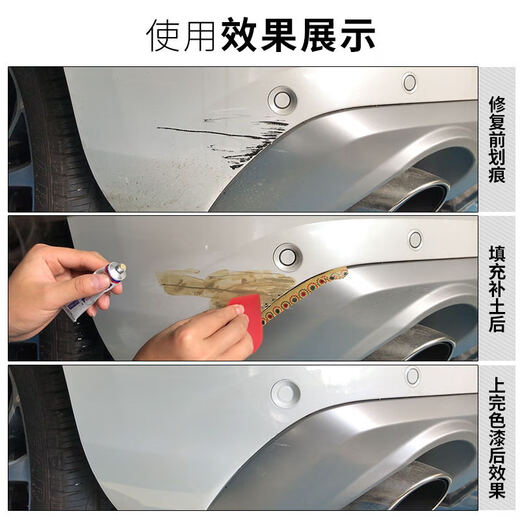 使用效果展示

修复前划痕

填充补土后

上完色漆后效果