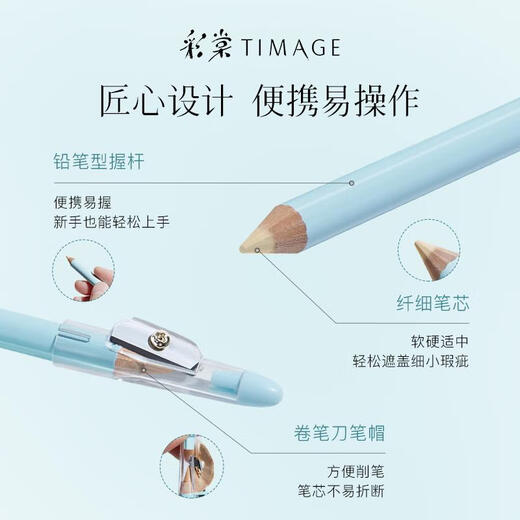 彩棠 TIMAGE

匠心设计 便携易操作

铅笔型握杆

便携易握
新手也能轻松上手

纤细笔芯

软硬适中
轻松遮盖细小瑕疵

卷笔刀笔帽

方便削笔
笔芯不易折断