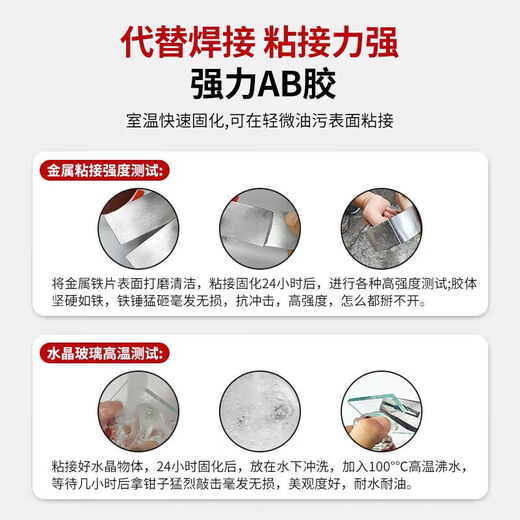 代替焊接 粘接力强
强力AB胶

室温快速固化,可在轻微油污表面粘接

金属粘接强度测试:

将金属铁片表面打磨清洁，粘接固化24小时后，进行各种高强度测试;胶体坚硬如铁，铁锤猛砸毫发无损，抗冲击，高强度，怎么都掰不开。

水晶玻璃高温测试:

粘接好水晶物体，24小时固化后，放在水下冲洗，加入100°°C高温沸水，等待几小时后拿钳子猛烈敲击毫发无损，美观度好，耐水耐油。