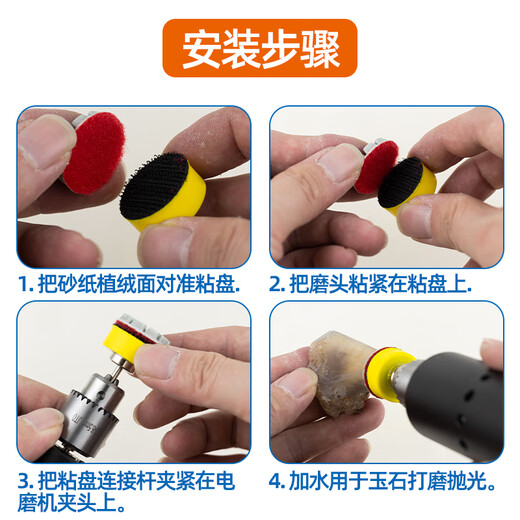 安装步骤

1. 把砂纸植绒面对准粘盘.

2. 把磨头粘紧在粘盘上.

3. 把粘盘连接杆夹紧在电磨机夹头上。

4. 加水用于玉石打磨抛光。