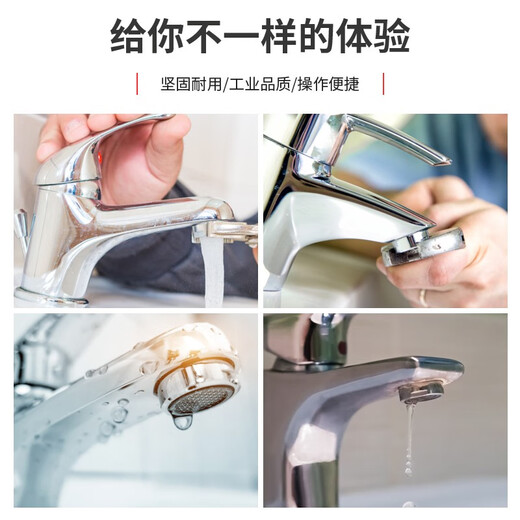 给你不一样的体验

坚固耐用/工业品质/操作便捷