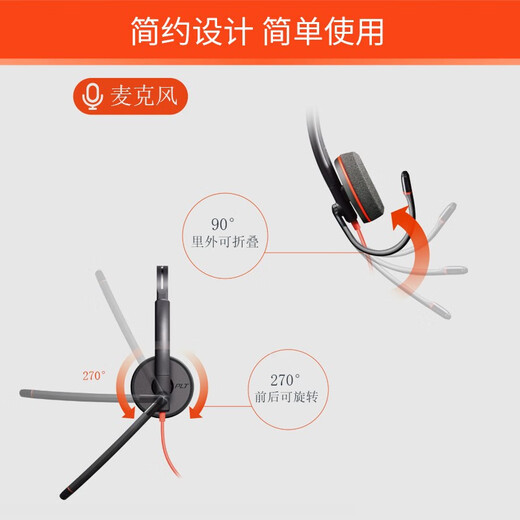 简约设计 简单使用

麦克风

90°
里外可折叠

270°

PLT

270°
前后可旋转