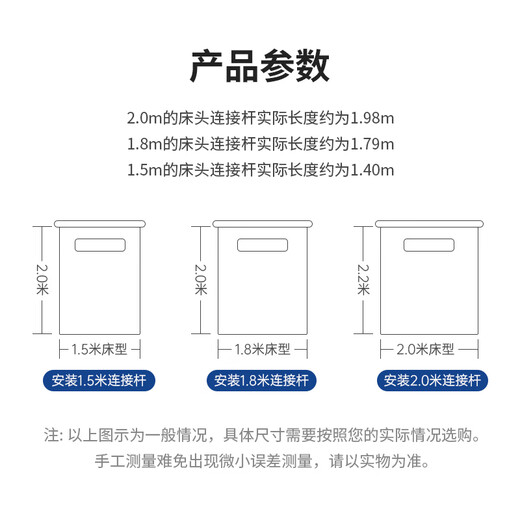 产品参数

2.0m的床头连接杆实际长度约为1.98m
1.8m的床头连接杆实际长度约为1.79m
1.5m的床头连接杆实际长度约为1.40m

2.0米

1.5米床型

安装1.5米连接杆

2.0米

1.8米床型

安装1.8米连接杆

2.2米

2.0米床型

安装2.0米连接杆

注: 以上图示为一般情况，具体尺寸需要按照您的实际情况选购。
手工测量难免出现微小误差测量，请以实物为准。