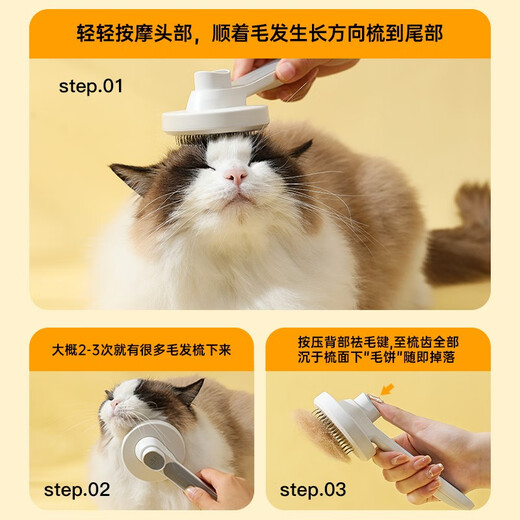 轻轻按摩头部，顺着毛发生长方向梳到尾部

step.01

大概2-3次就有很多毛发梳下来

step.02

按压背部祛毛键,至梳齿全部沉于梳面下"毛饼"随即掉落

step.03