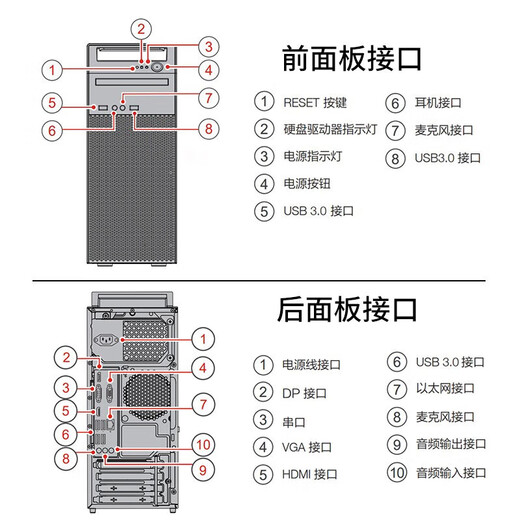 2
3
1
4
5
7
6
8

前面板接口

① RESET 按键
② 硬盘驱动器指示灯
③ 电源指示灯
④ 电源按钮
⑤ USB 3.0 接口
⑥ 耳机接口
⑦ 麦克风接口
⑧ USB3.0 接口

1
2
4
3
5
7
6
10
8
9

后面板接口

① 电源线接口
② DP 接口
③ 串口
④ VGA 接口
⑤ HDMI 接口
⑥ USB 3.0 接口
⑦ 以太网接口
⑧ 麦克风接口
⑨ 音频输出接口
⑩ 音频输入接口