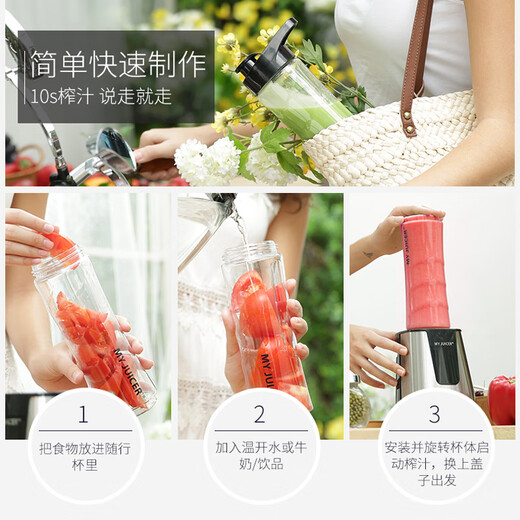 简单快速制作
10s榨汁 说走就走

MY JUICER

MY JUICER

MY JUICER

MY JUICER

1
把食物放进随行杯里

2
加入温开水或牛奶/饮品

3
安装并旋转杯体启动榨汁，换上盖子出发