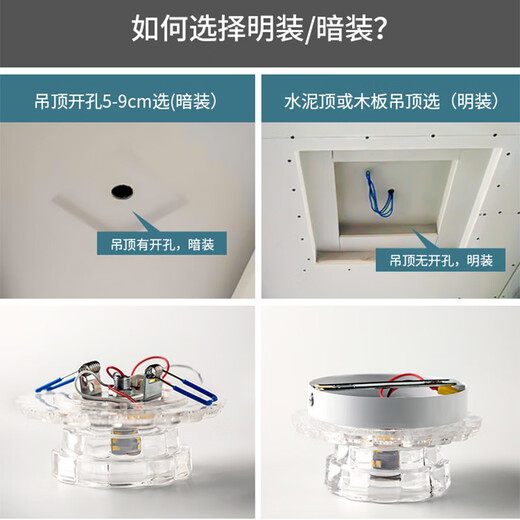 如何选择明装/暗装?

吊顶开孔5-9cm选(暗装)

吊顶有开孔，暗装

水泥顶或木板吊顶选（明装）

吊顶无开孔，明装