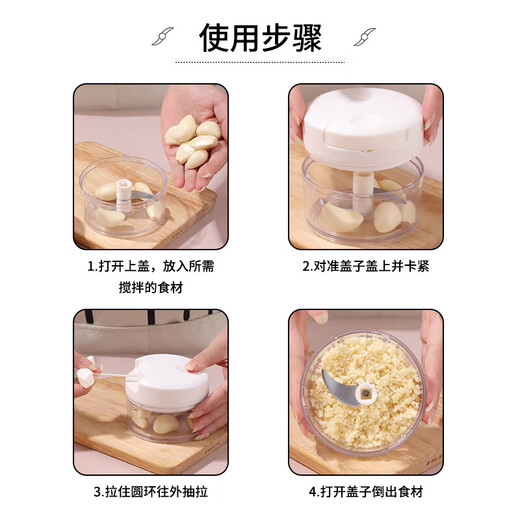 使用步骤

1.打开上盖，放入所需搅拌的食材

2.对准盖子盖上并卡紧

3.拉住圆环往外抽拉

4.打开盖子倒出食材