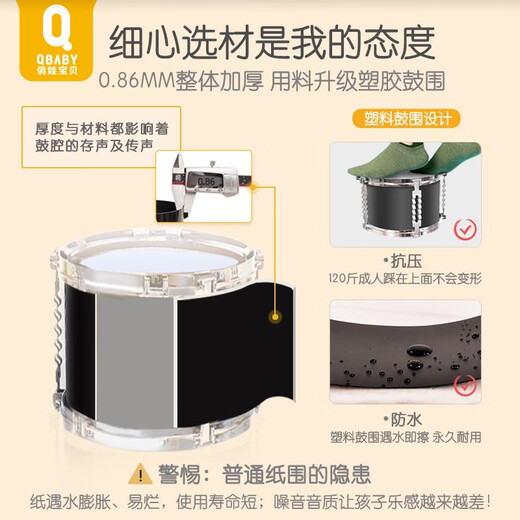 Q
QBABY
俏娃宝贝

细心选材是我的态度

0.86MM整体加厚 用料升级塑胶鼓围

厚度与材料都影响着鼓腔的存声及传声

0.86

塑料鼓围设计

•抗压
120斤成人踩在上面不会变形

•防水
塑料鼓围遇水即擦 永久耐用

警惕：普通纸围的隐患

纸遇水膨胀、易烂，使用寿命短；噪音音质让孩子乐感越来越差！