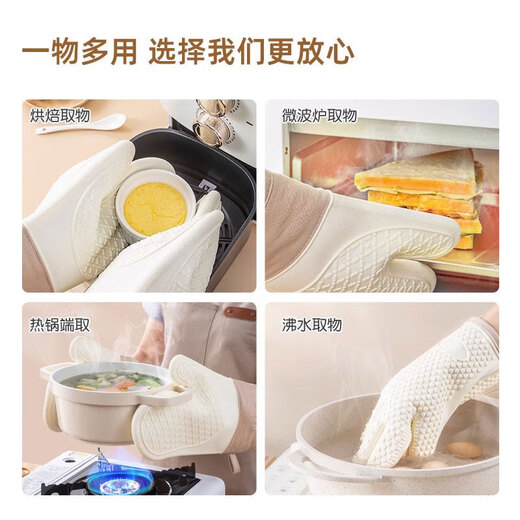 一物多用 选择我们更放心

烘焙取物

微波炉取物

热锅端取

沸水取物