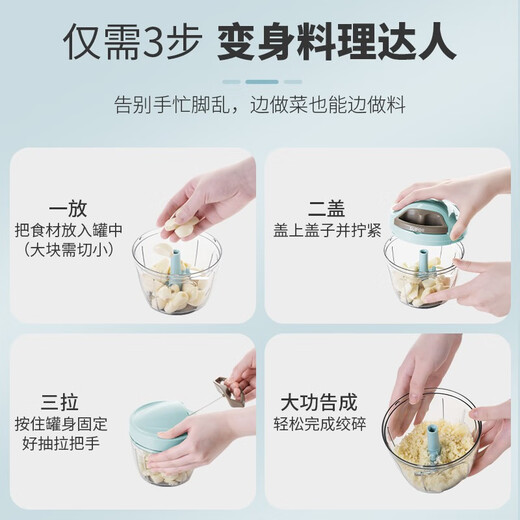 仅需3步 变身料理达人

告别手忙脚乱，边做菜也能边做料

一放
把食材放入罐中
（大块需切小）

二盖
盖上盖子并拧紧

三拉
按住罐身固定
好抽拉把手

大功告成
轻松完成绞碎