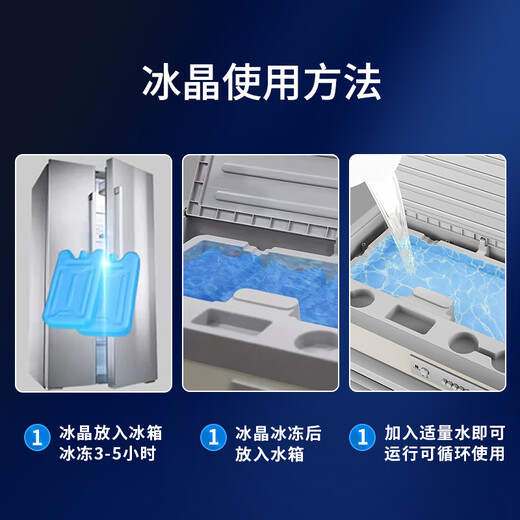 冰晶使用方法

1 冰晶放入冰箱
冰冻3-5小时

1 冰晶冰冻后
放入水箱

1 加入适量水即可
运行可循环使用