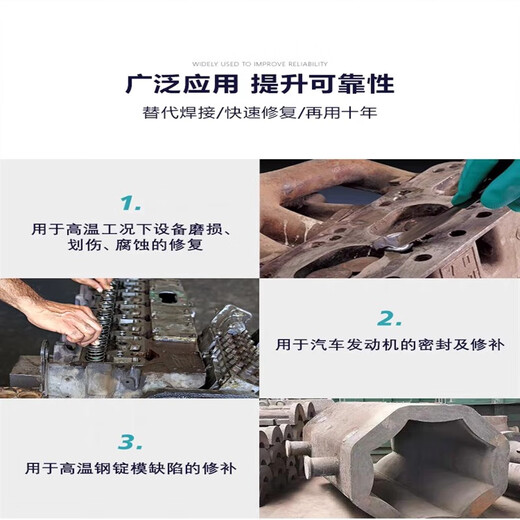 WIDELY USED TO IMPROVE RELIABILITY

广泛应用 提升可靠性

替代焊接/快速修复/再用十年

1.

用于高温工况下设备磨损、划伤、腐蚀的修复

2.

用于汽车发动机的密封及修补

3.

用于高温钢锭模缺陷的修补