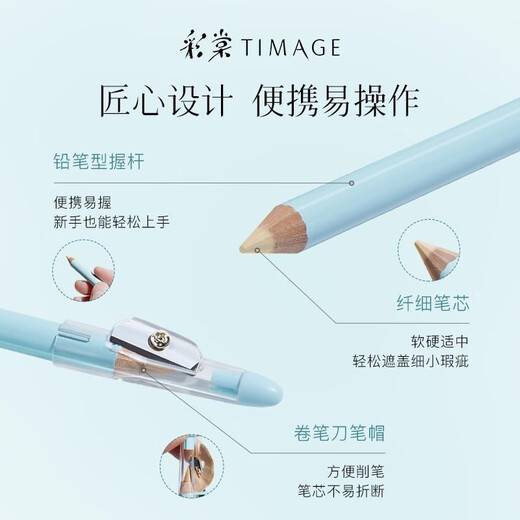 彩棠 TIMAGE

匠心设计 便携易操作

铅笔型握杆

便携易握
新手也能轻松上手

纤细笔芯

软硬适中
轻松遮盖细小瑕疵

卷笔刀笔帽

方便削笔
笔芯不易折断