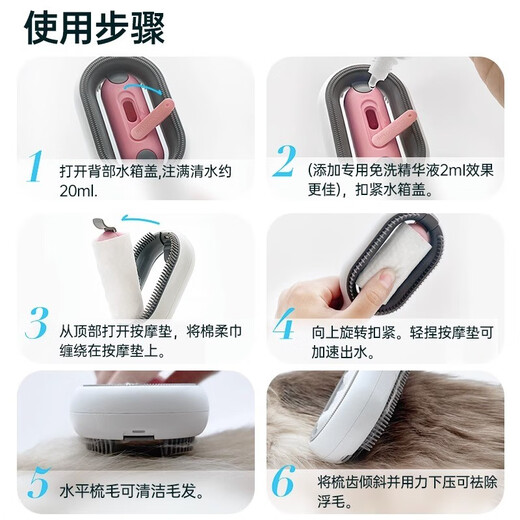 使用步骤

1 打开背部水箱盖,注满清水约20ml.

2 (添加专用免洗精华液2ml效果更佳)，扣紧水箱盖。

3 从顶部打开按摩垫，将棉柔巾缠绕在按摩垫上。

4 向上旋转扣紧。轻捏按摩垫可加速出水。

5 水平梳毛可清洁毛发。

6 将梳齿倾斜并用力下压可祛除浮毛。