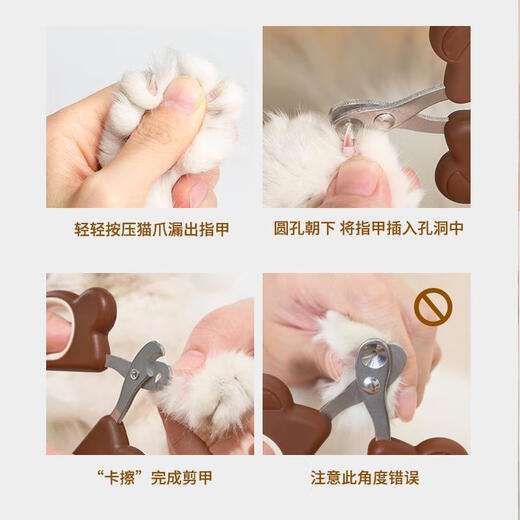 轻轻按压猫爪漏出指甲

圆孔朝下 将指甲插入孔洞中

“卡擦”完成剪甲

注意此角度错误