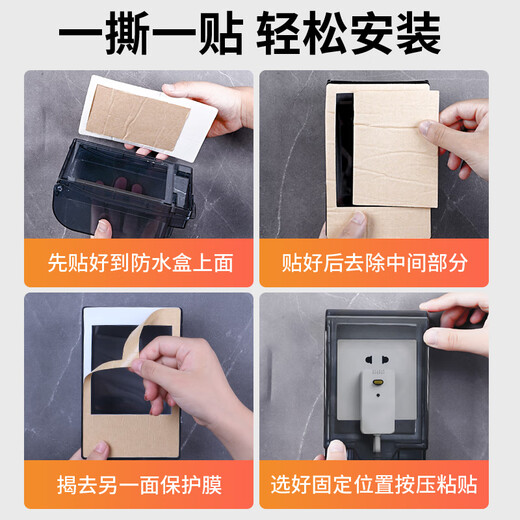 一撕一贴 轻松安装

先贴好到防水盒上面

贴好后去除中间部分

揭去另一面保护膜

选好固定位置按压粘贴