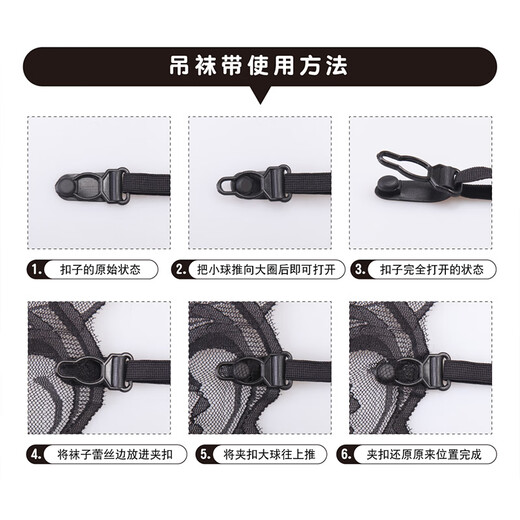 吊袜带使用方法

1. 扣子的原始状态

2. 把小球推向大圈后即可打开

3. 扣子完全打开的状态

4. 将袜子蕾丝边放进夹扣

5. 将夹扣大球往上推

6. 夹扣还原原来位置完成