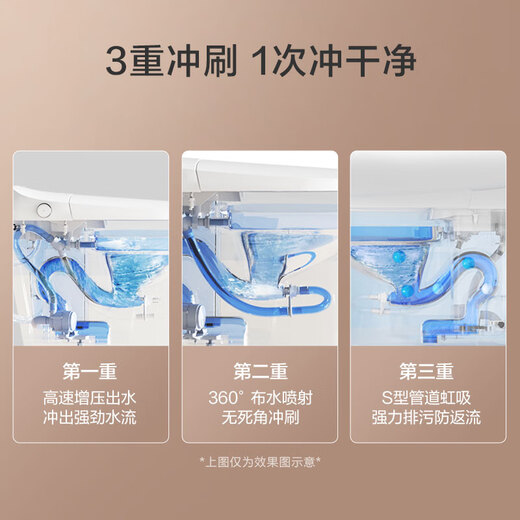 3重冲刷 1次冲干净

第一重
高速增压出水
冲出强劲水流

第二重
360° 布水喷射
无死角冲刷

第三重
S型管道虹吸
强力排污防返流

*上图仅为效果图示意*