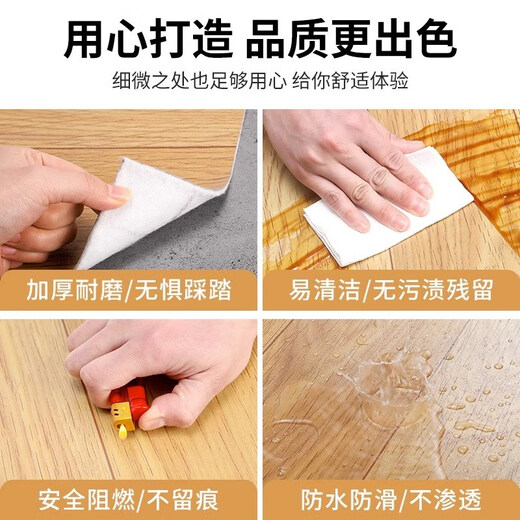 用心打造 品质更出色

细微之处也足够用心 给你舒适体验

加厚耐磨/无惧踩踏

易清洁/无污渍残留

安全阻燃/不留痕

防水防滑/不渗透