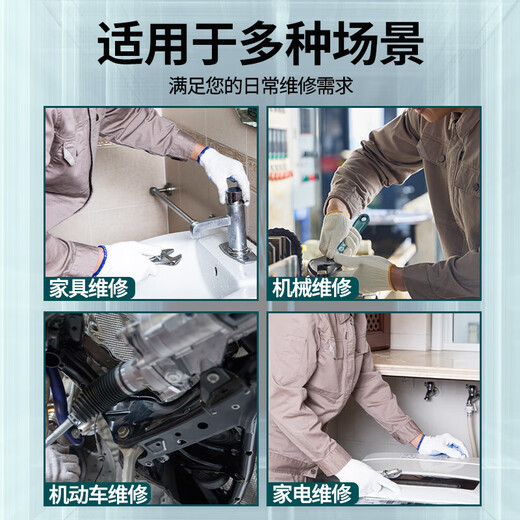 适用于多种场景

满足您的日常维修需求

家具维修

机械维修

机动车维修

家电维修