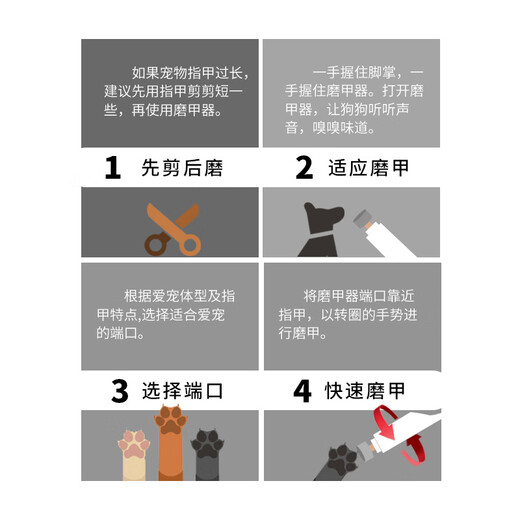 如果宠物指甲过长，建议先用指甲剪剪短一些，再使用磨甲器。

1 先剪后磨

一手握住脚掌，一手握住磨甲器。打开磨甲器，让狗狗听听声音，嗅嗅味道。

2 适应磨甲

根据爱宠体型及指甲特点,选择适合爱宠的端口。

3 选择端口

将磨甲器端口靠近指甲，以转圈的手势进行磨甲。

4 快速磨甲