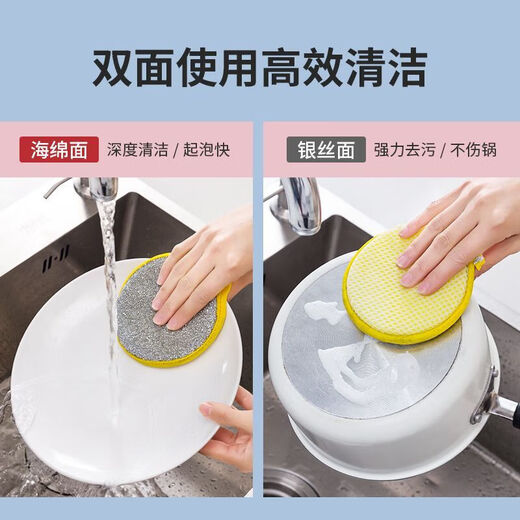 双面使用高效清洁

海绵面 深度清洁 / 起泡快

银丝面 强力去污 / 不伤锅