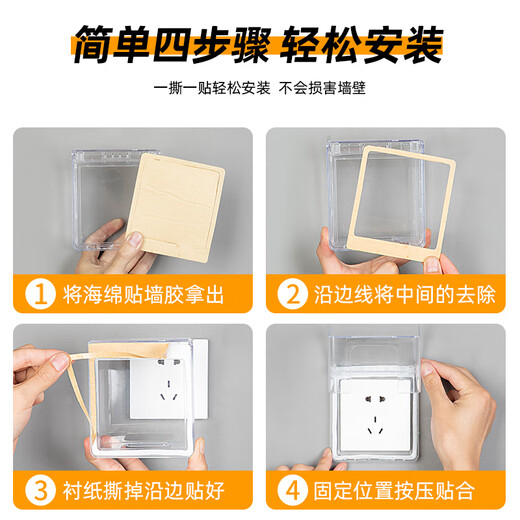 简单四步骤 轻松安装

一撕一贴轻松安装 不会损害墙壁

1 将海绵贴墙胶拿出

2 沿边线将中间的去除

3 衬纸撕掉沿边贴好

4 固定位置按压贴合