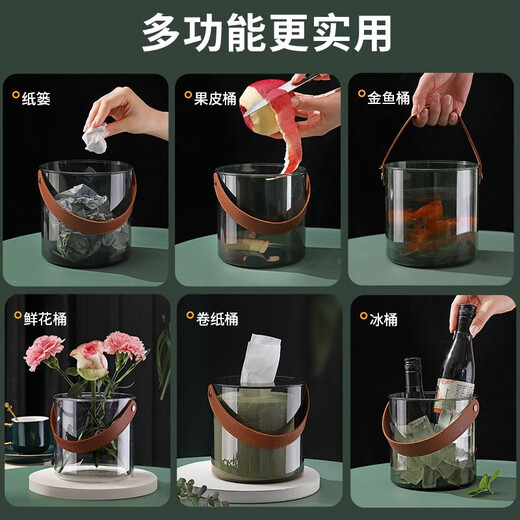 多功能更实用

纸篓

果皮桶

金鱼桶

鲜花桶

卷纸桶

冰桶