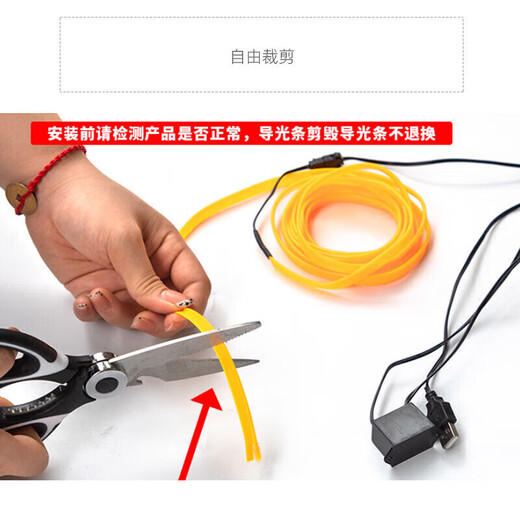 自由裁剪

安装前请检测产品是否正常，导光条剪毁导光条不退换