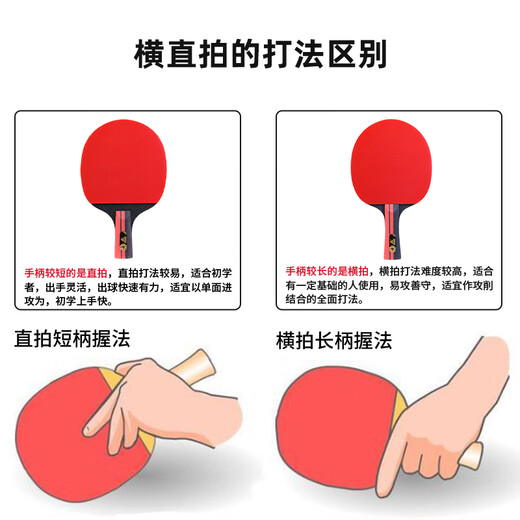 横直拍的打法区别

手柄较短的是直拍，直拍打法较易，适合初学者，出手灵活，出球快速有力，适宜以单面进攻为，初学上手快。

手柄较长的是横拍，横拍打法难度较高，适合有一定基础的人使用，易攻善守，适宜作攻削结合的全面打法。

直拍短柄握法

横拍长柄握法