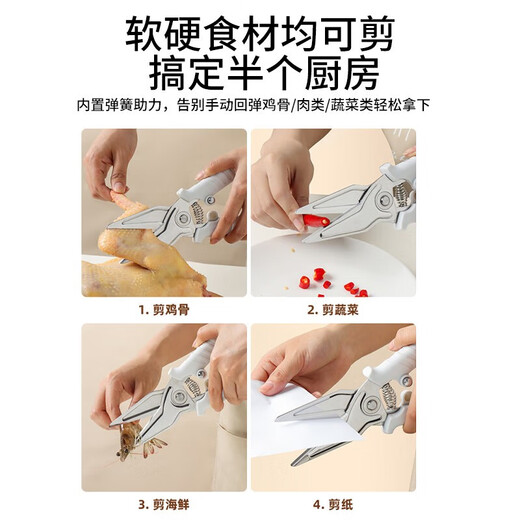 软硬食材均可剪
搞定半个厨房

内置弹簧助力，告别手动回弹鸡骨/肉类/蔬菜类轻松拿下

1. 剪鸡骨

2. 剪蔬菜

3. 剪海鲜

4. 剪纸