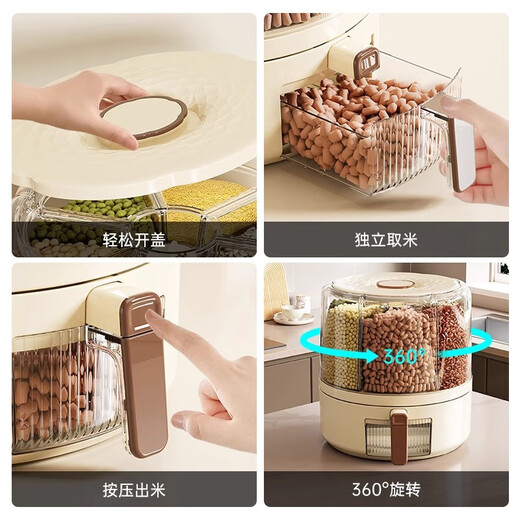 轻松开盖

独立取米

按压出米

360°

360°旋转