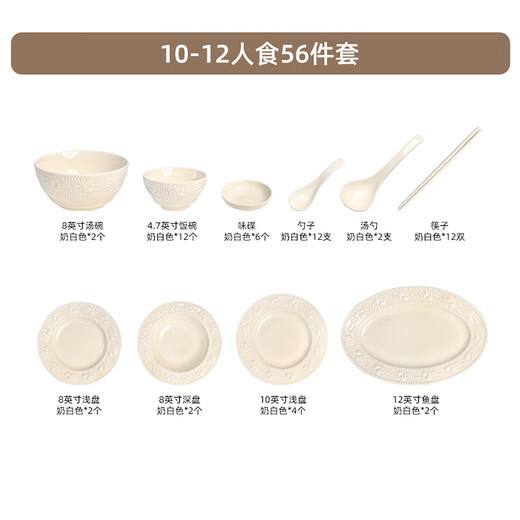 10-12人食56件套

8英寸汤碗
奶白色*2个

4.7英寸饭碗
奶白色*12个

味碟
奶白色*6个

勺子
奶白色*12支

汤勺
奶白色*2支

筷子
奶白色*12双

8英寸浅盘
奶白色*2个

8英寸深盘
奶白色*2个

10英寸浅盘
奶白色*4个

12英寸鱼盘
奶白色*2个