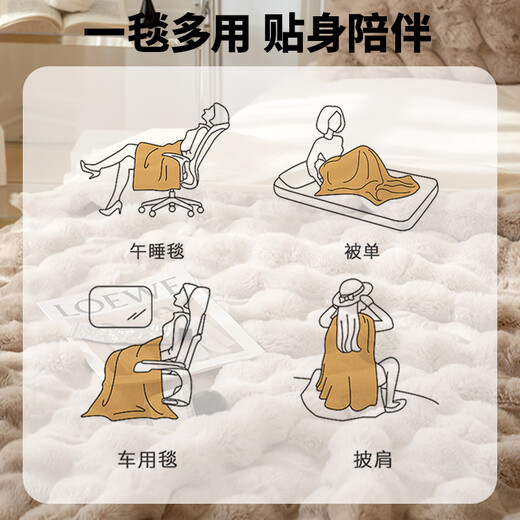 一毯多用 贴身陪伴

午睡毯

被单

LOEWE

车用毯

披肩