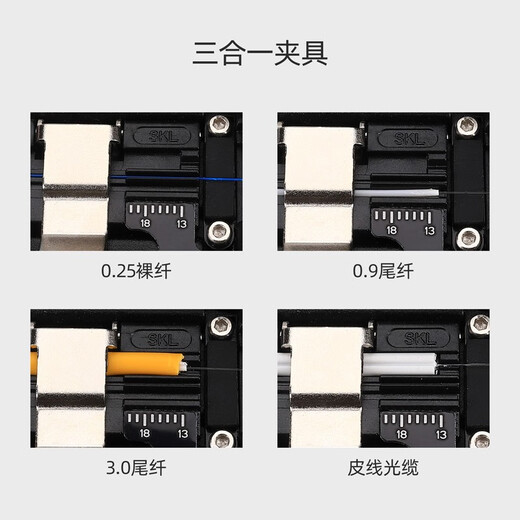 三合一夹具

SKL

18 13

0.25裸纤

SKL

18 13

0.9尾纤

SKL

18 13

3.0尾纤

SKL

18 13

皮线光缆