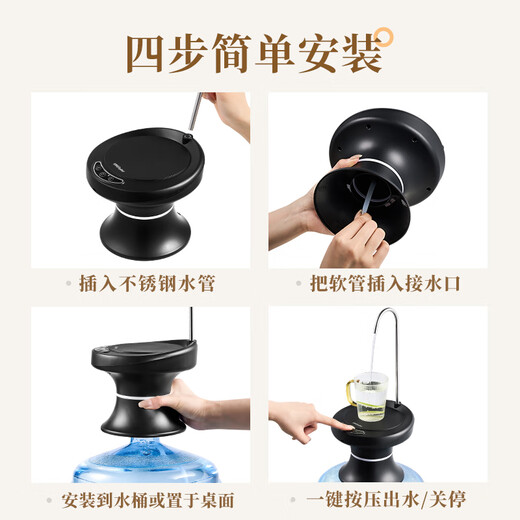 四步简单安装

插入不锈钢水管

把软管插入接水口

安装到水桶或置于桌面

一键按压出水/关停