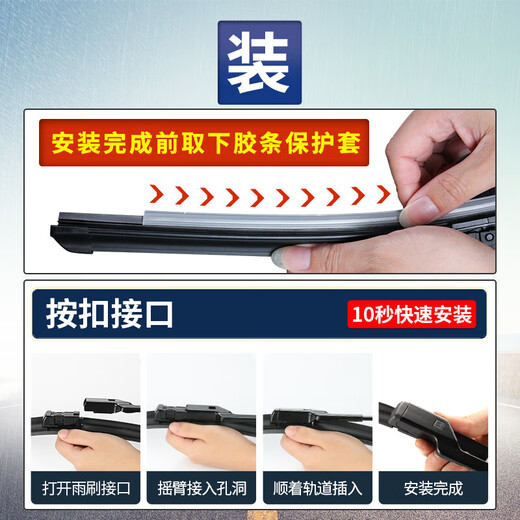 装

安装完成前取下胶条保护套

按扣接口

10秒快速安装

打开雨刷接口

摇臂接入孔洞

顺着轨道插入

安装完成