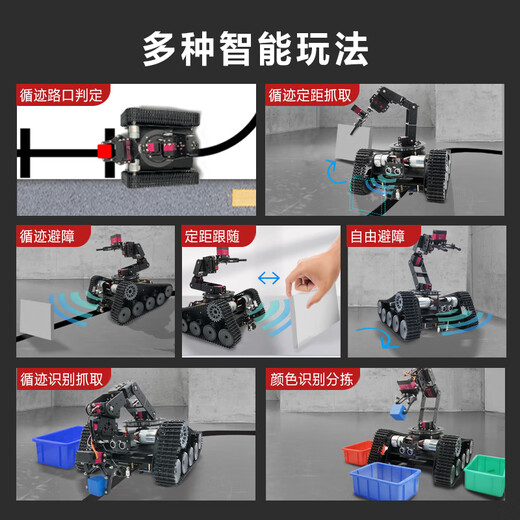 多种智能玩法

循迹路口判定

循迹定距抓取

循迹避障

定距跟随

自由避障

循迹识别抓取

颜色识别分拣