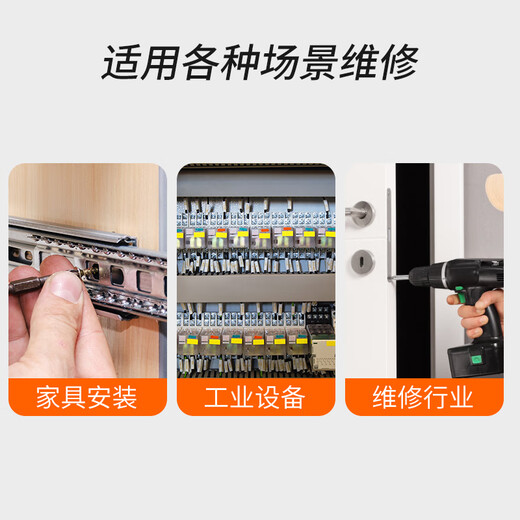 适用各种场景维修

家具安装

工业设备

维修行业