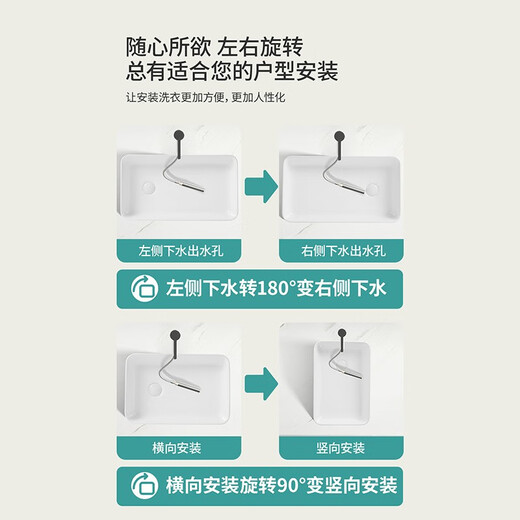 随心所欲 左右旋转
总有适合您的户型安装

让安装洗衣更加方便，更加人性化

左侧下水出水孔

右侧下水出水孔

左侧下水转180°变右侧下水

横向安装

竖向安装

横向安装旋转90°变竖向安装