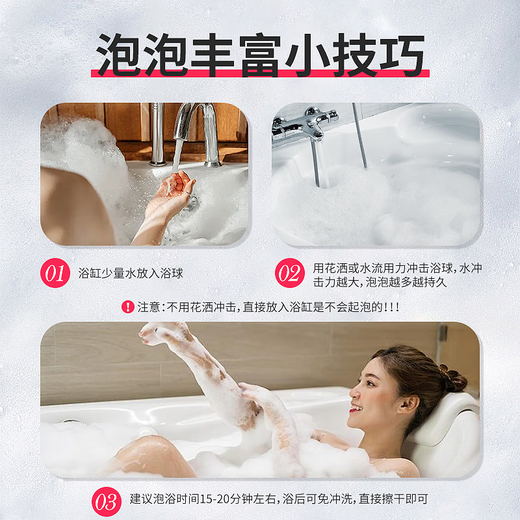 泡泡丰富小技巧

01 浴缸少量水放入浴球

02 用花洒或水流用力冲击浴球，水冲击力越大，泡泡越多越持久

! 注意：不用花洒冲击，直接放入浴缸是不会起泡的!!!

03 建议泡浴时间15-20分钟左右，浴后可免冲洗，直接擦干即可